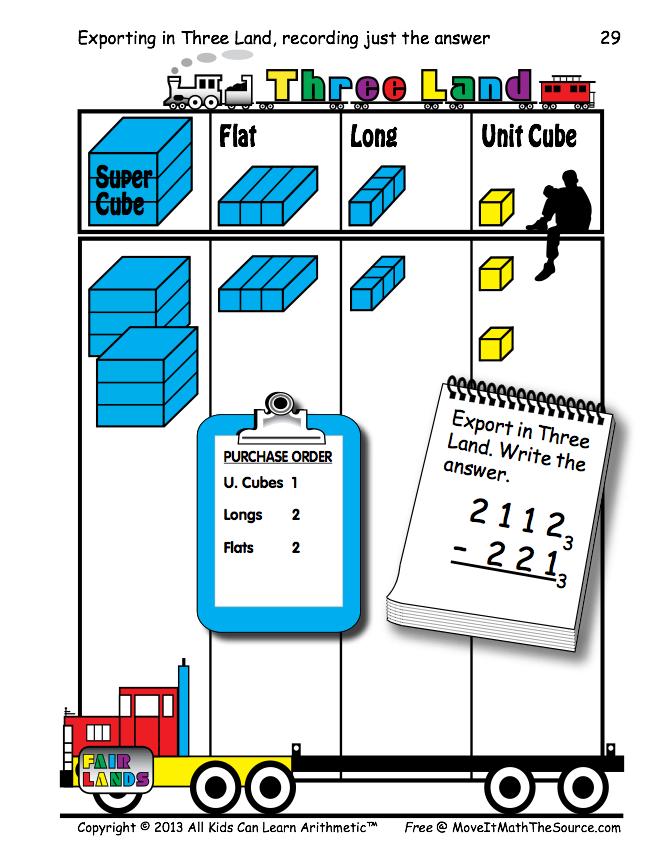 Exporting in Three Land, recording just the answer 29

Three Land

Super Cube

Flat

Long

Unit Cube

PURCHASE ORDER

U. Cubes 1

Longs 2

Flats 2

Export in Three Land. Write the answer.

$2112_3$
$-\ 221_3$

FAIR LANDS

Copyright © 2013 All Kids Can Learn Arithmetic™ Free @ MoveItMathTheSource.com