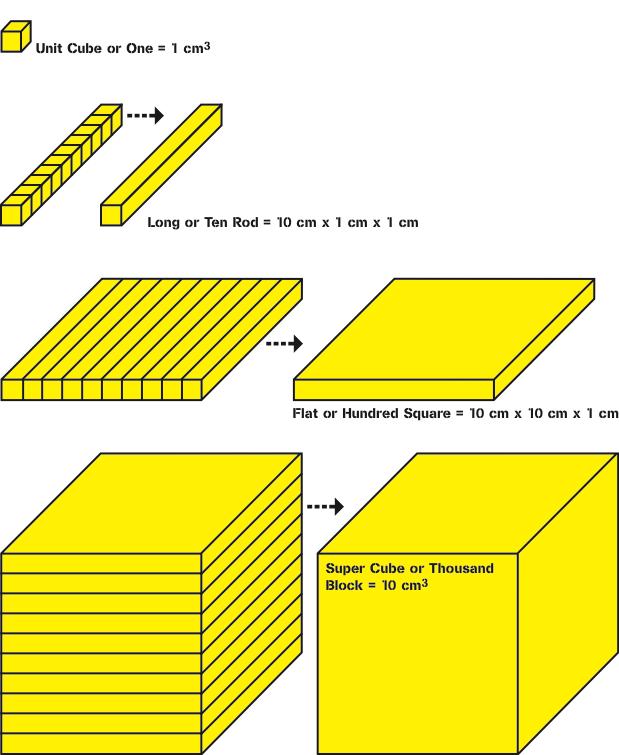 Unit Cube or One = 1 $cm^3$

Long or Ten Rod = 10 cm x 1 cm x 1 cm

Flat or Hundred Square = 10 cm x 10 cm x 1 cm

Super Cube or Thousand Block = 10 $cm^3$